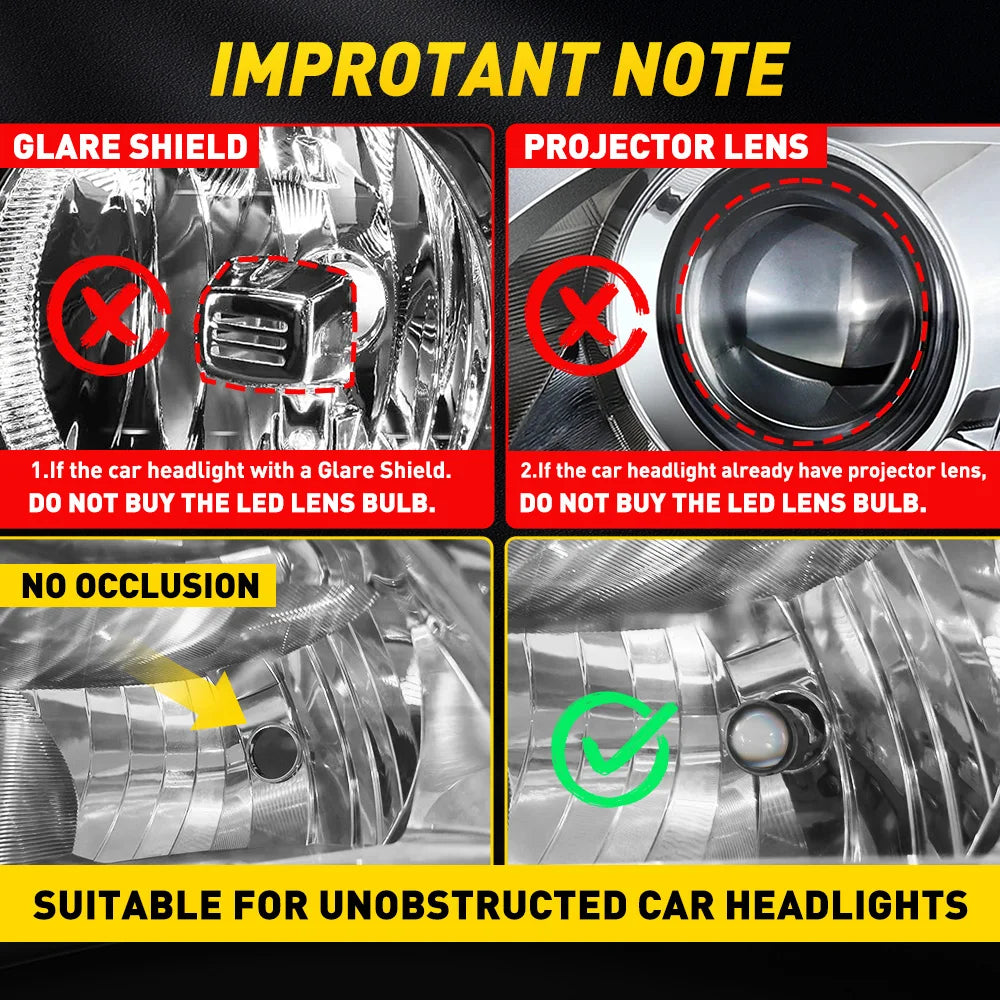 IMPROTANT NOTE

GLARE SHIELD

1.If the car headlight with a Glare Shield.
DO NOT BUY THE LED LENS BULB.

PROJECTOR LENS

2.If the car headlight already have projector lens,
DO NOT BUY THE LED LENS BULB.

NO OCCLUSION

SUITABLE FOR UNOBSTRUCTED CAR HEADLIGHTS