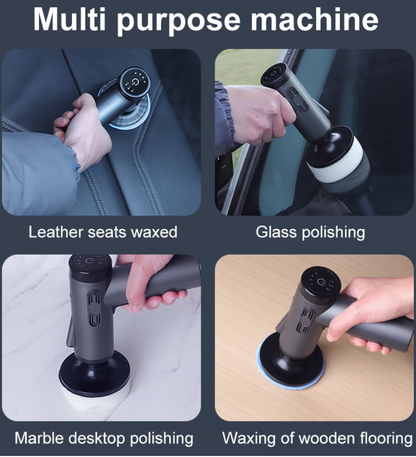 Multi purpose machine

Leather seats waxed

Glass polishing

Marble desktop polishing

Waxing of wooden flooring