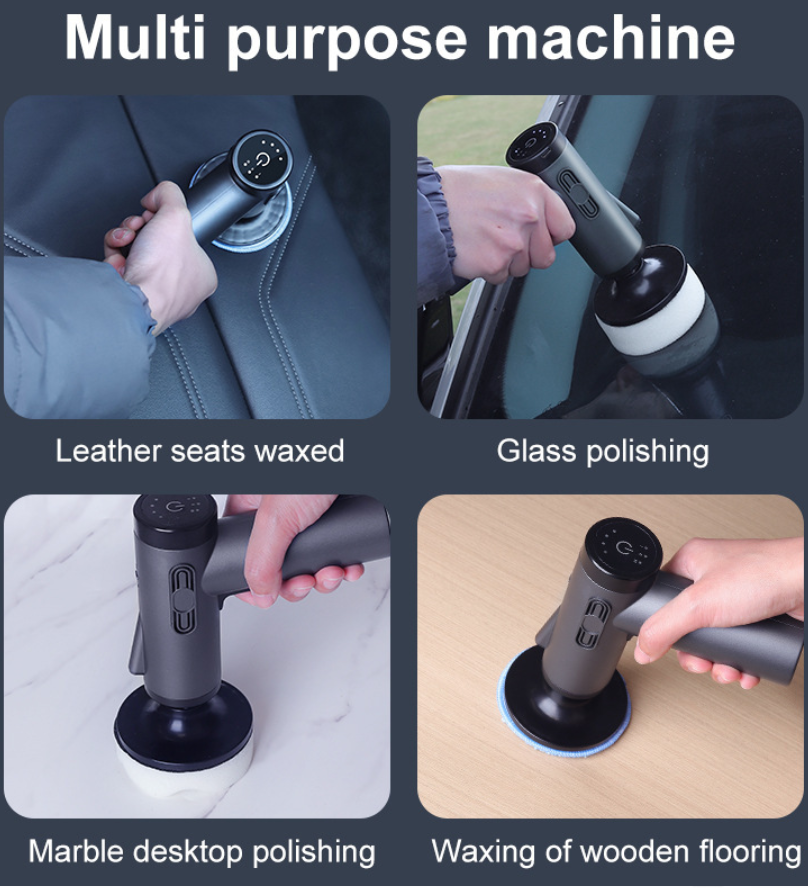 Multi purpose machine

Leather seats waxed

Glass polishing

Marble desktop polishing

Waxing of wooden flooring