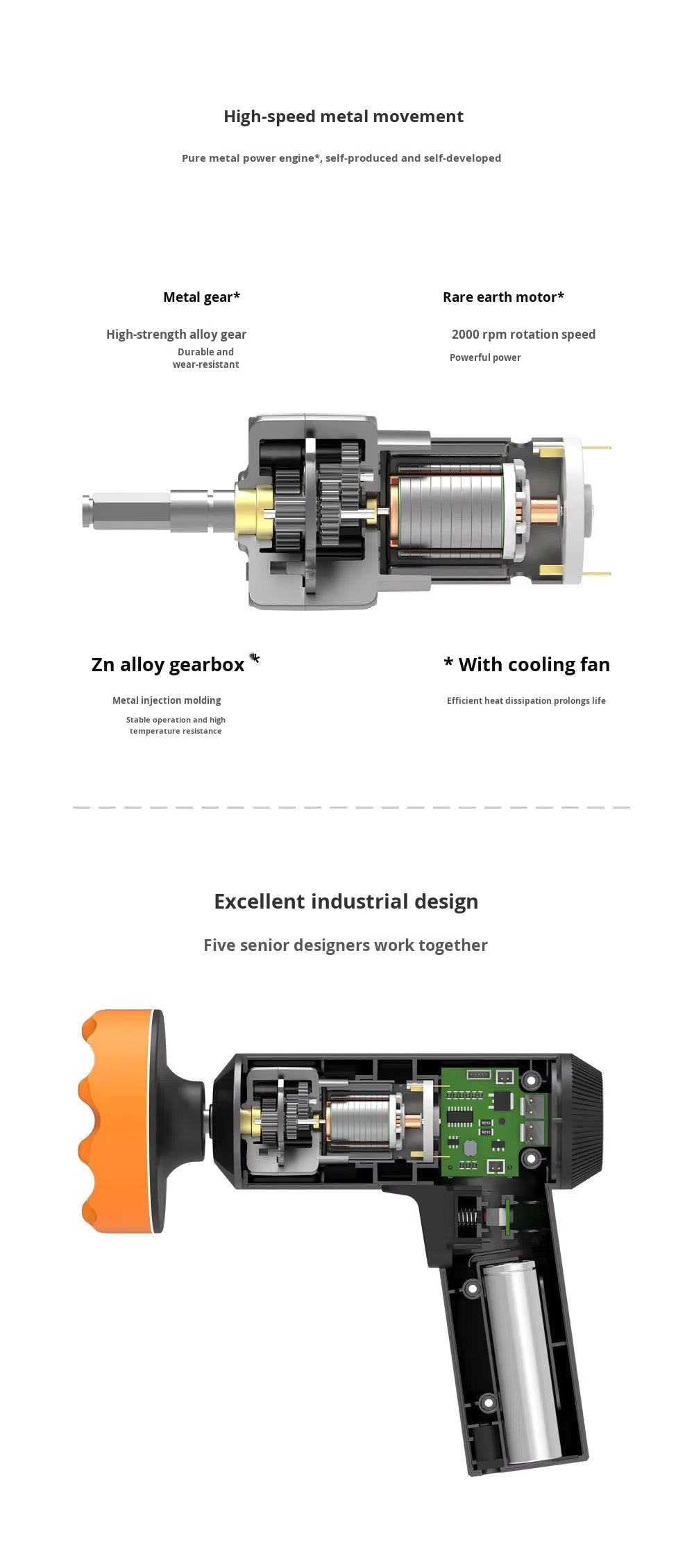 High-speed metal movement

Pure metal power engine*, self-produced and self-developed

Metal gear*

High-strength alloy gear

Durable and wear-resistant

Rare earth motor*

2000 rpm rotation speed

Powerful power

Zn alloy gearbox *

Metal injection molding

Stable operation and high temperature resistance

* With cooling fan

Efficient heat dissipation prolongs life

Excellent industrial design

Five senior designers work together