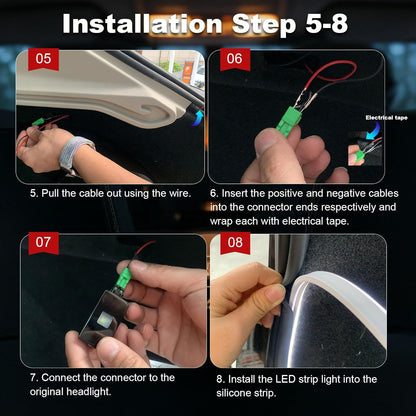 Installation Step 5-8

05

5. Pull the cable out using the wire.

06

Electrical tape

6. Insert the positive and negative cables into the connector ends respectively and wrap each with electrical tape.

07

7. Connect the connector to the original headlight.

08

8. Install the LED strip light into the silicone strip.