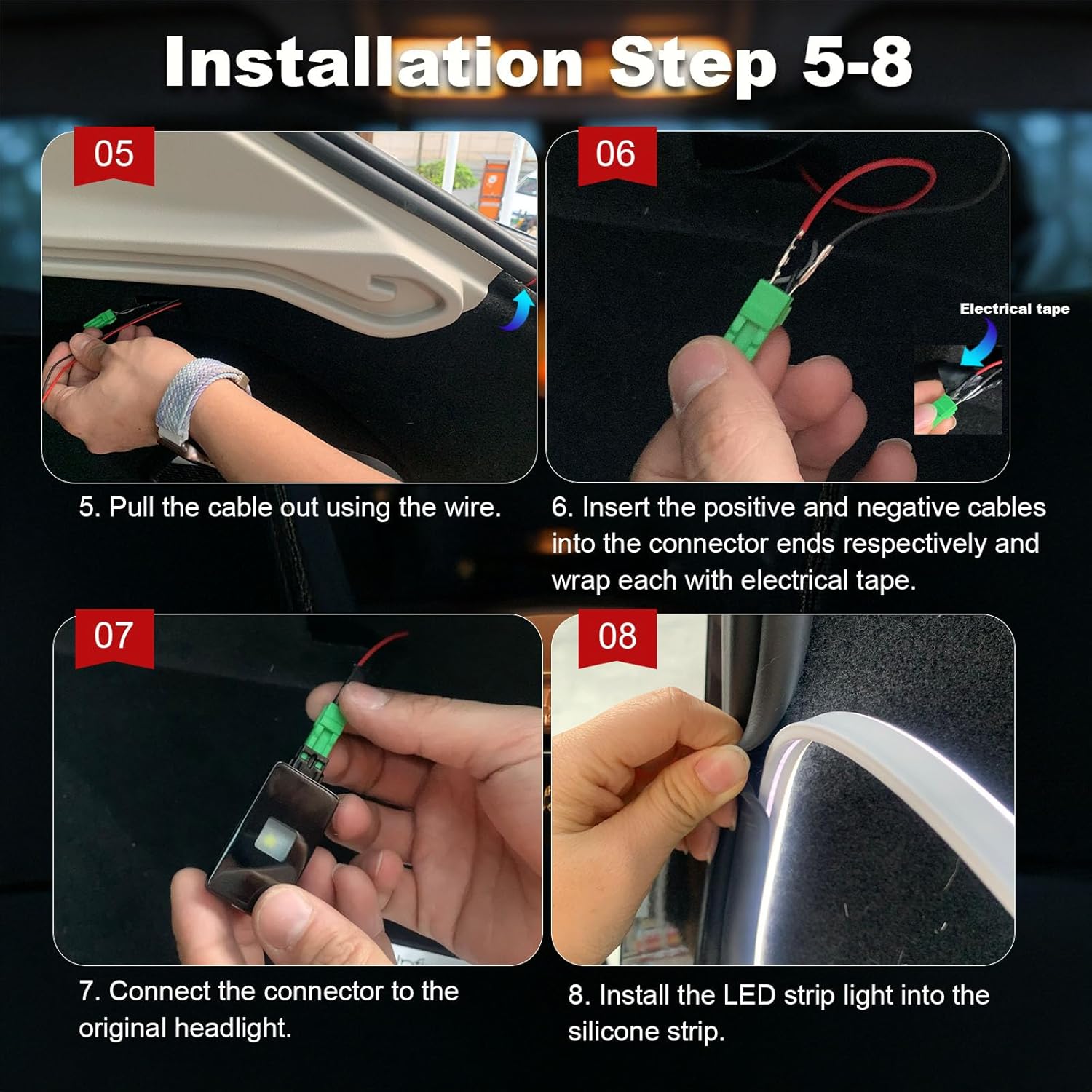 Installation Step 5-8

05

5. Pull the cable out using the wire.

06

Electrical tape

6. Insert the positive and negative cables into the connector ends respectively and wrap each with electrical tape.

07

7. Connect the connector to the original headlight.

08

8. Install the LED strip light into the silicone strip.