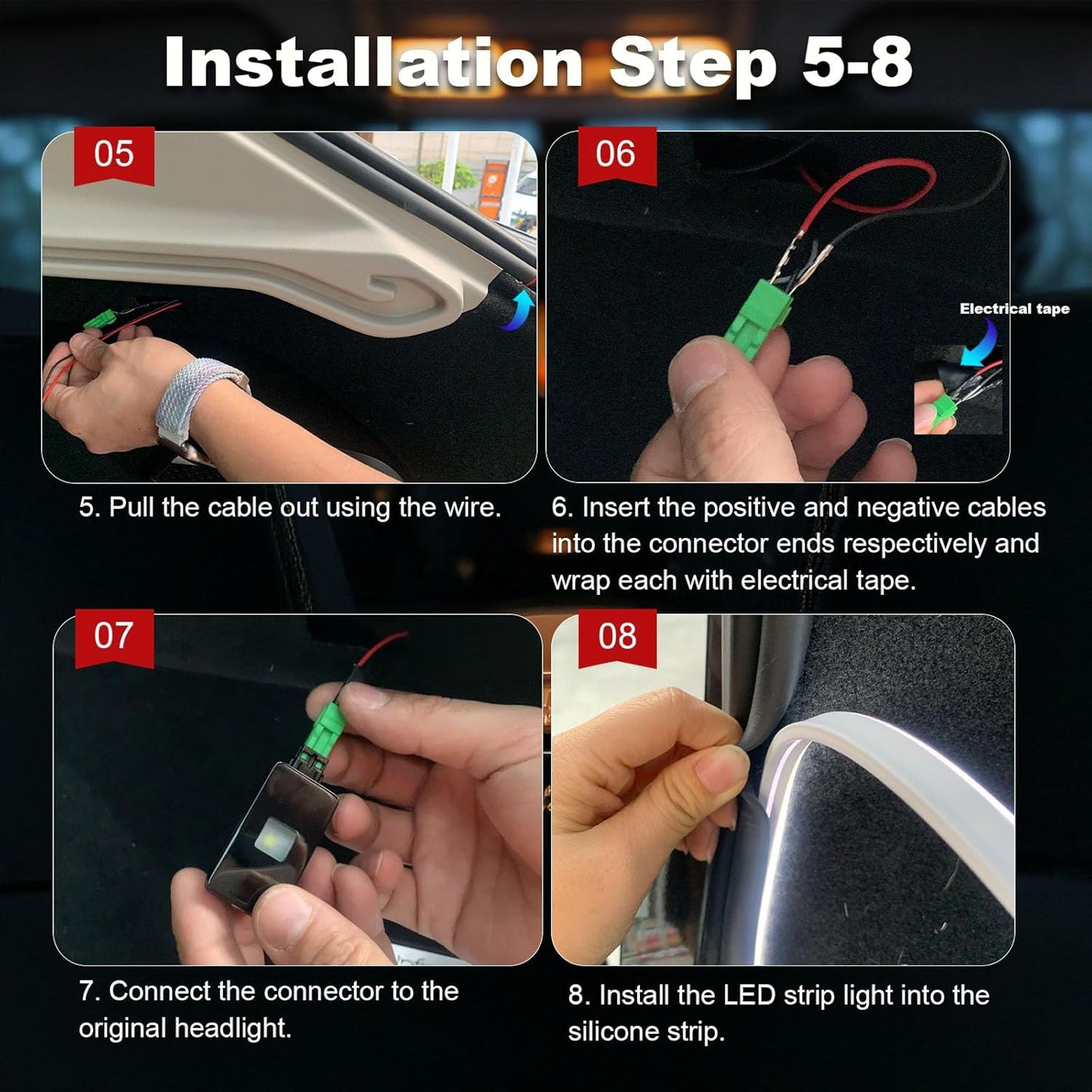 Installation Step 5-8

05

5. Pull the cable out using the wire.

06

Electrical tape

6. Insert the positive and negative cables into the connector ends respectively and wrap each with electrical tape.

07

7. Connect the connector to the original headlight.

08

8. Install the LED strip light into the silicone strip.