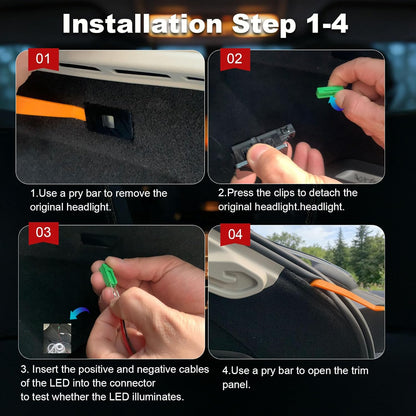 Installation Step 1-4

01

1.Use a pry bar to remove the original headlight.

02

2.Press the clips to detach the original headlight.headlight.

03

3. Insert the positive and negative cables of the LED into the connector to test whether the LED illuminates.

04

4.Use a pry bar to open the trim panel.