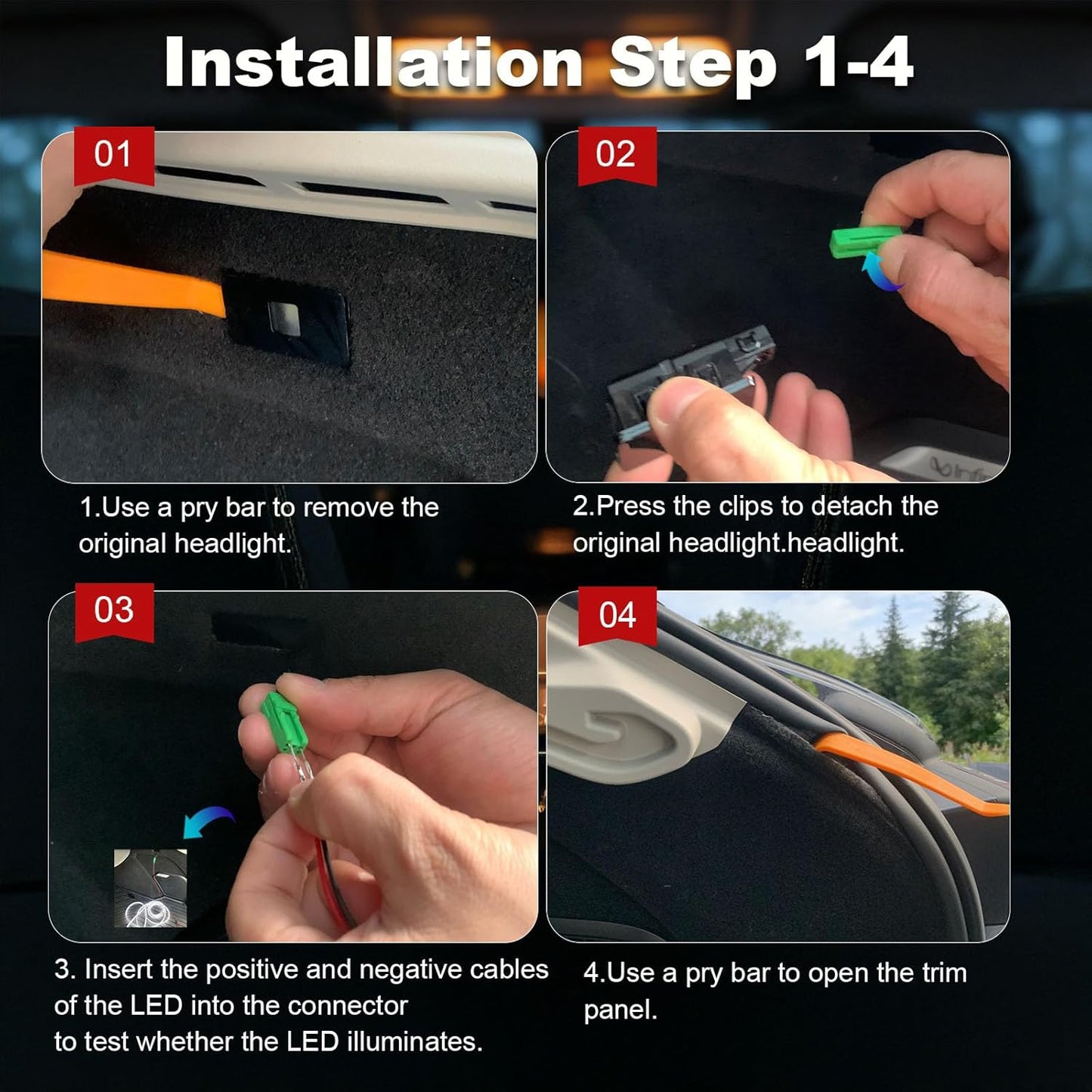 Installation Step 1-4

01

1.Use a pry bar to remove the original headlight.

02

2.Press the clips to detach the original headlight.headlight.

03

3. Insert the positive and negative cables of the LED into the connector to test whether the LED illuminates.

04

4.Use a pry bar to open the trim panel.